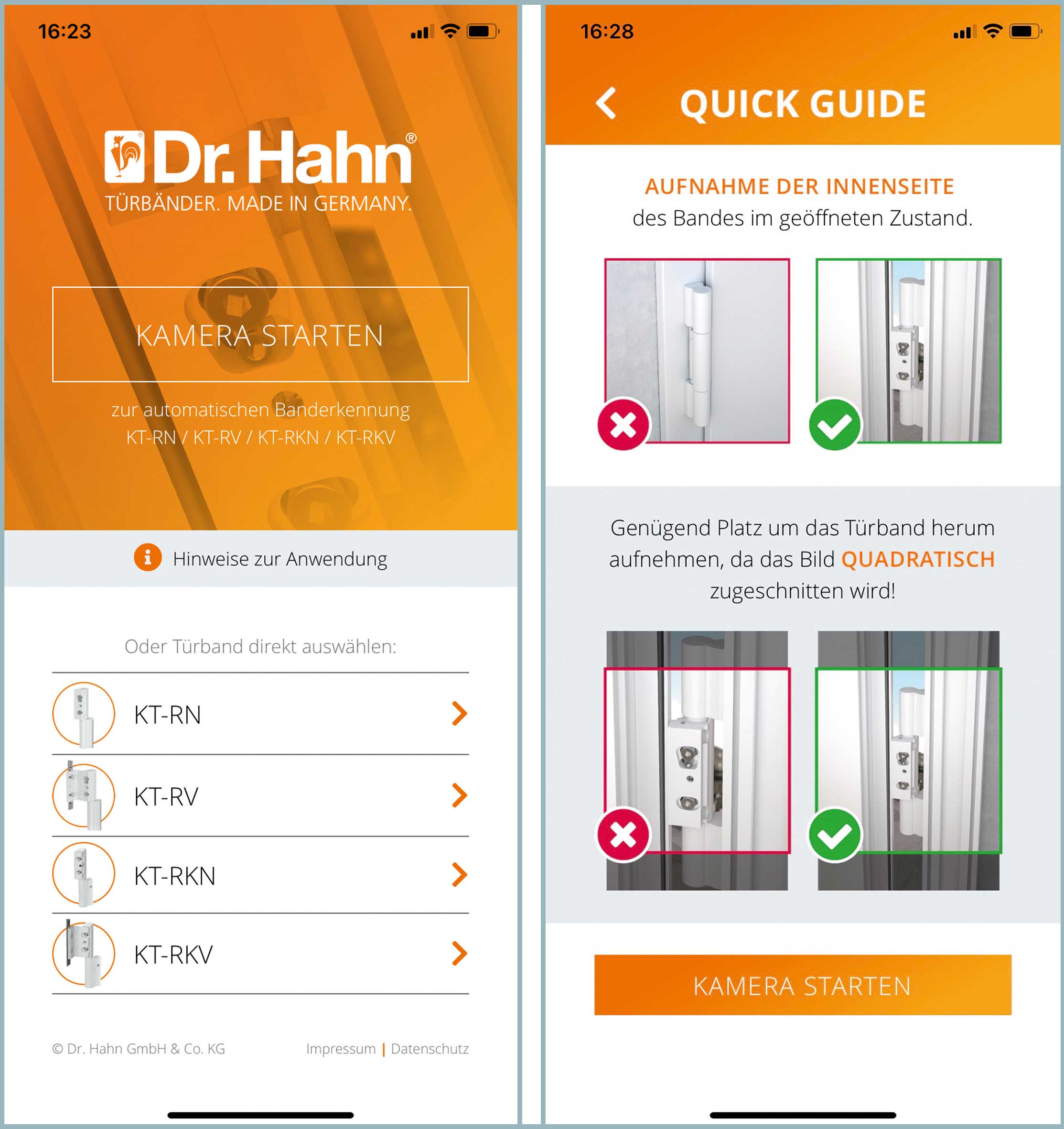 16:23

Dr. Hahn®
TÜRBÄNDER. MADE IN GERMANY.

KAMERA STARTEN

zur automatischen Banderkennung
KT-RN / KT-RV / KT-RKN / KT-RKV

Hinweise zur Anwendung

Oder Türband direkt auswählen:

KT-RN

KT-RV

KT-RKN

KT-RKV

© Dr. Hahn GmbH & Co. KG

Impressum | Datenschutz

16:28

QUICK GUIDE

AUFNAHME DER INNENSEITE
des Bandes im geöffneten Zustand.

Genügend Platz um das Türband herum aufnehmen, da das Bild QUADRATISCH zugeschnitten wird!

KAMERA STARTEN