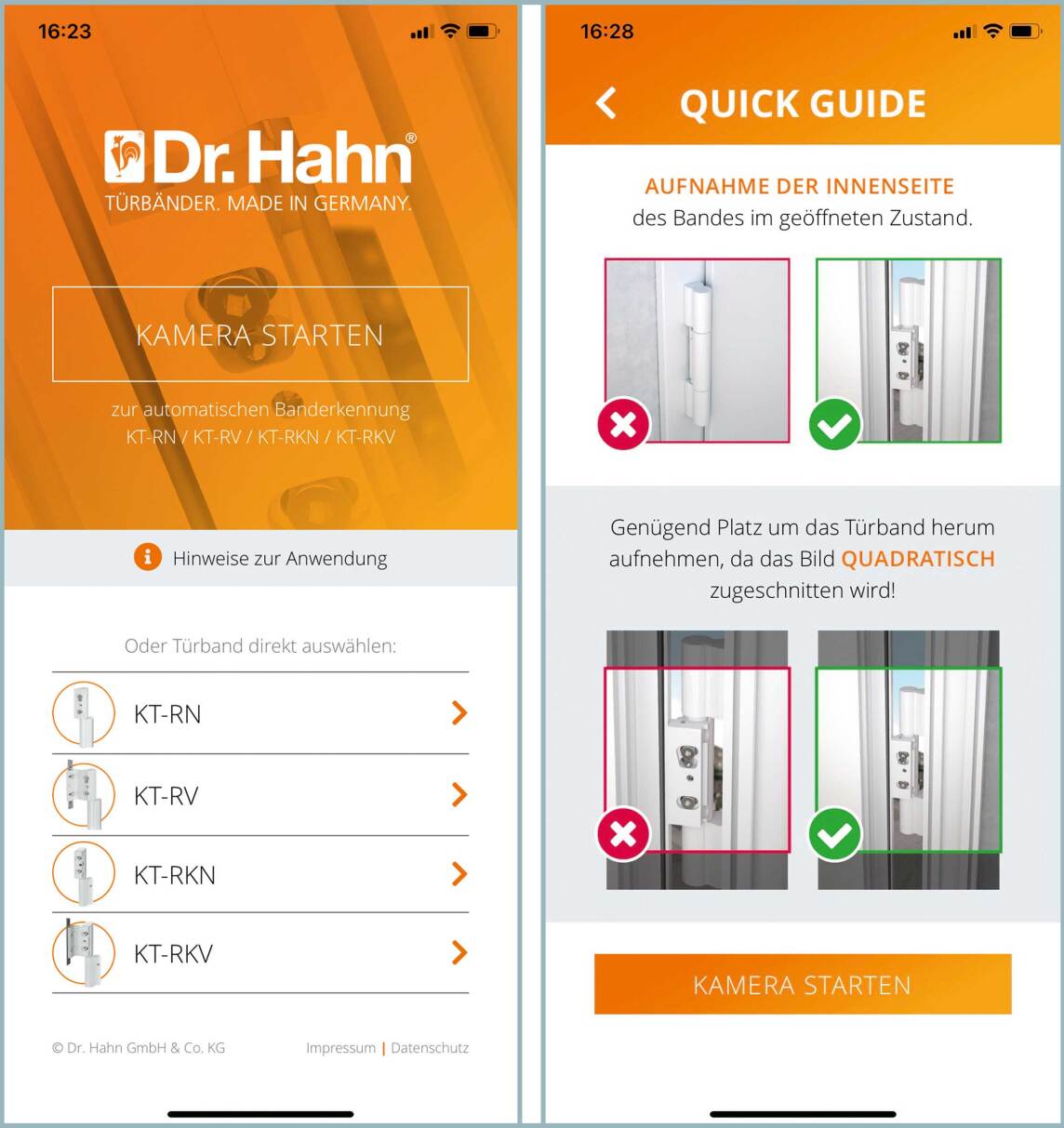 16:23

Dr. Hahn®
TÜRBÄNDER. MADE IN GERMANY.

KAMERA STARTEN

zur automatischen Banderkennung
KT-RN / KT-RV / KT-RKN / KT-RKV

Hinweise zur Anwendung

Oder Türband direkt auswählen:

KT-RN

KT-RV

KT-RKN

KT-RKV

© Dr. Hahn GmbH & Co. KG

Impressum | Datenschutz

16:28

QUICK GUIDE

AUFNAHME DER INNENSEITE
des Bandes im geöffneten Zustand.

Genügend Platz um das Türband herum aufnehmen, da das Bild QUADRATISCH zugeschnitten wird!

KAMERA STARTEN