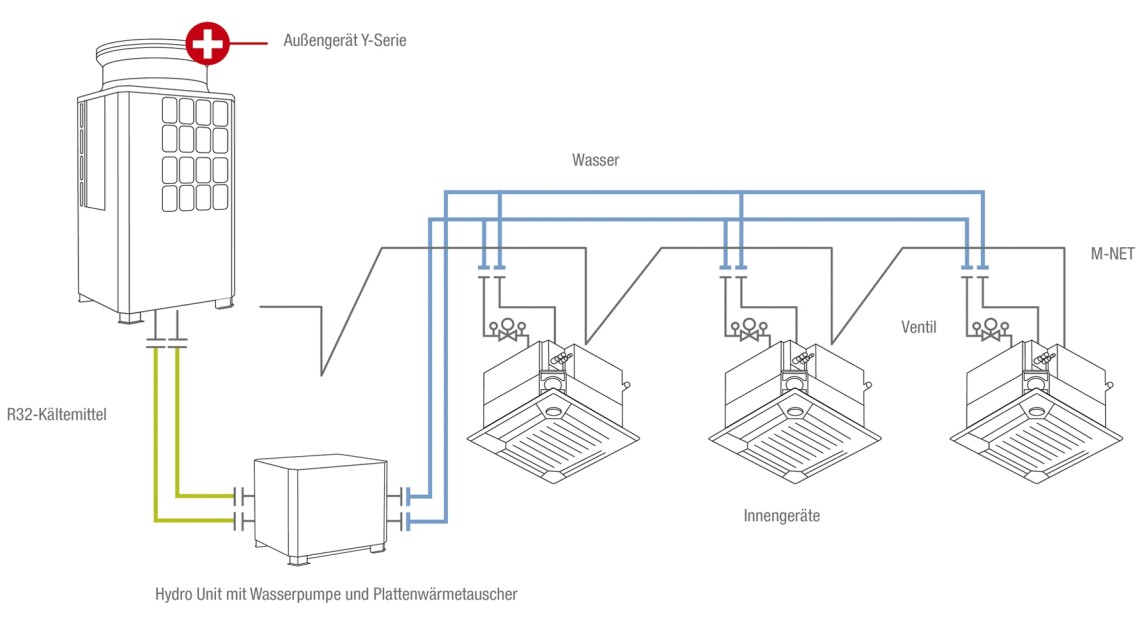 Außengerät Y-Serie

Wasser

M-NET

Ventil

R32-Kältemittel

Innengeräte

Hydro Unit mit Wasserpumpe und Plattenwärmetauscher