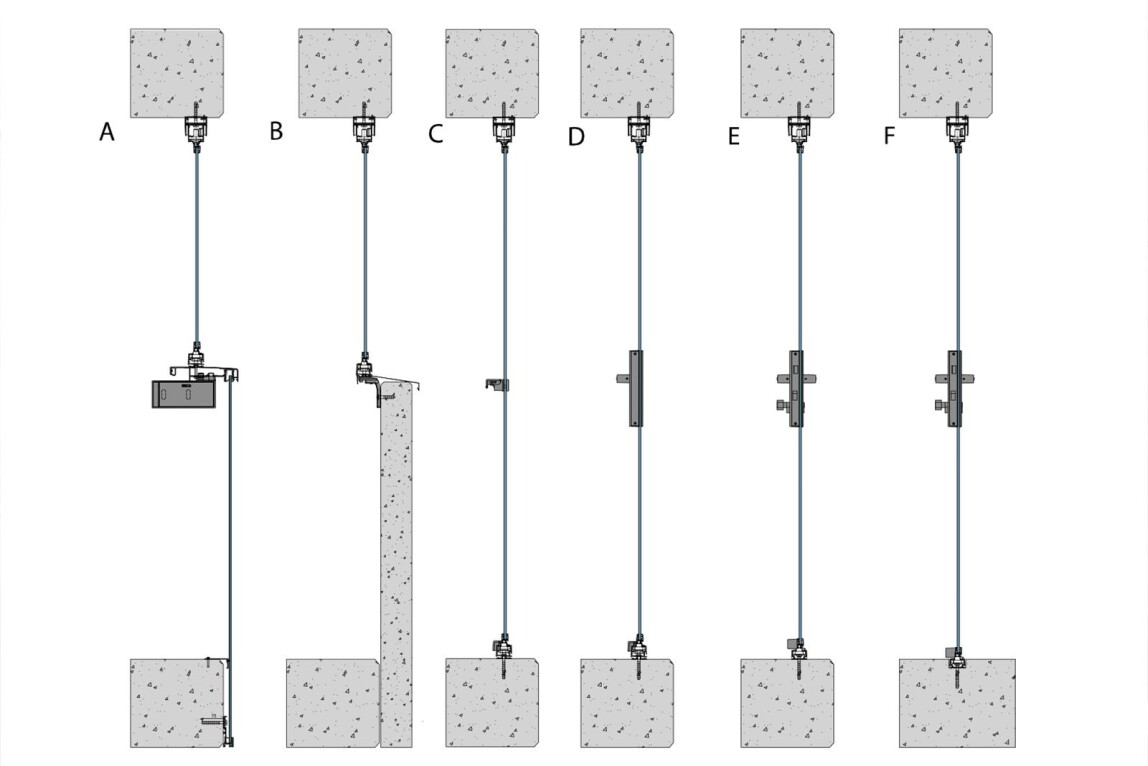 A B C D E F