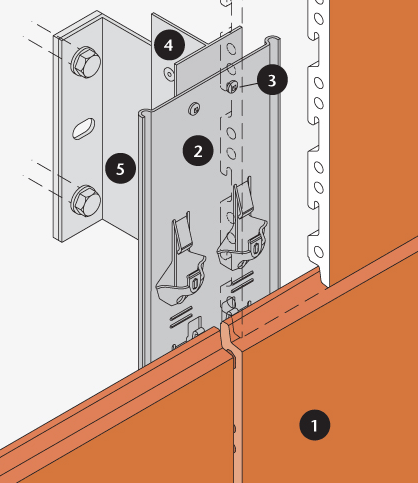 4
3
2
5
1