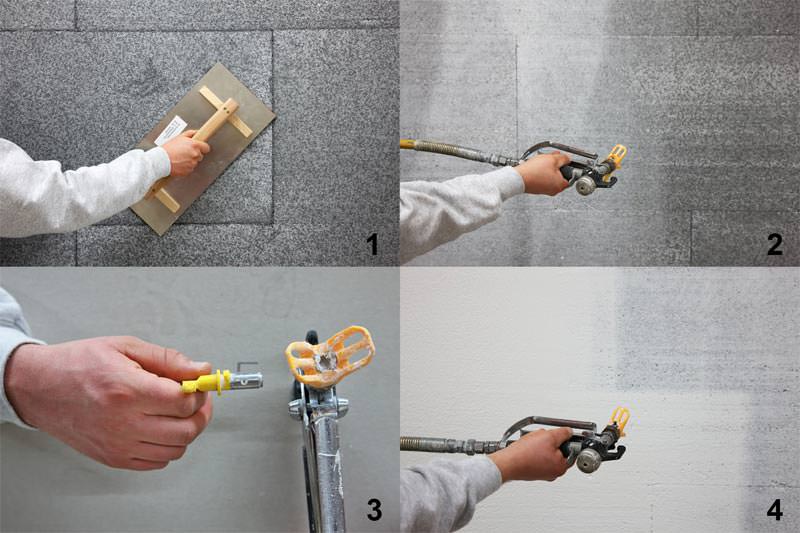 1

2

3

4