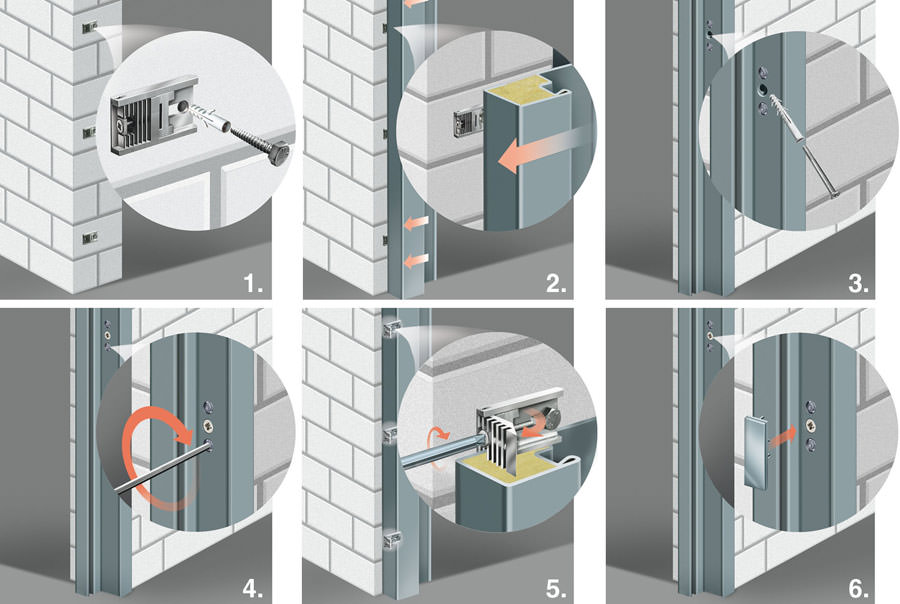 1.

2.

3.

4.

5.

6.