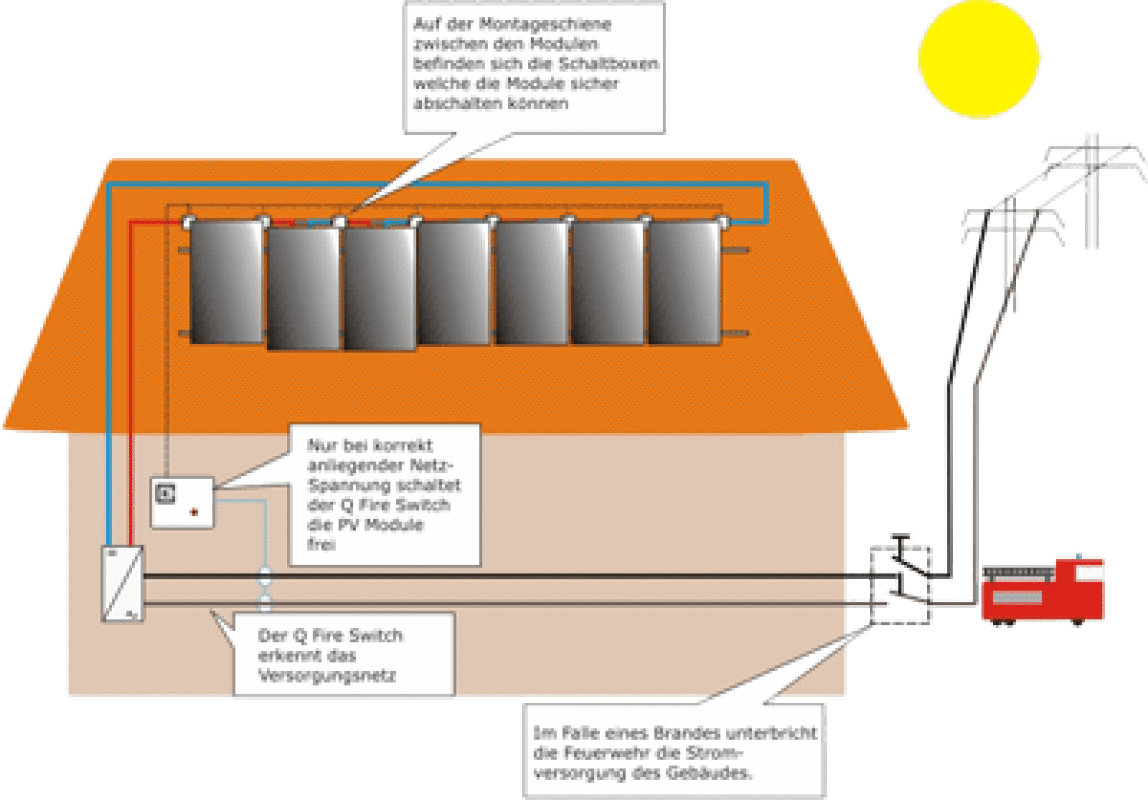 Auf der Montageschiene zwischen den Modulen befinden sich die Schaltboxen welche die Module sicher abschalten können

Nur bei korrekt anliegender Netz-Spannung schaltet der Q Fire Switch die PV Module frei

Der Q Fire Switch erkennt das Versorgungsnetz

Im Falle eines Brandes unterbricht die Feuerwehr die Stromversorgung des Gebäudes.