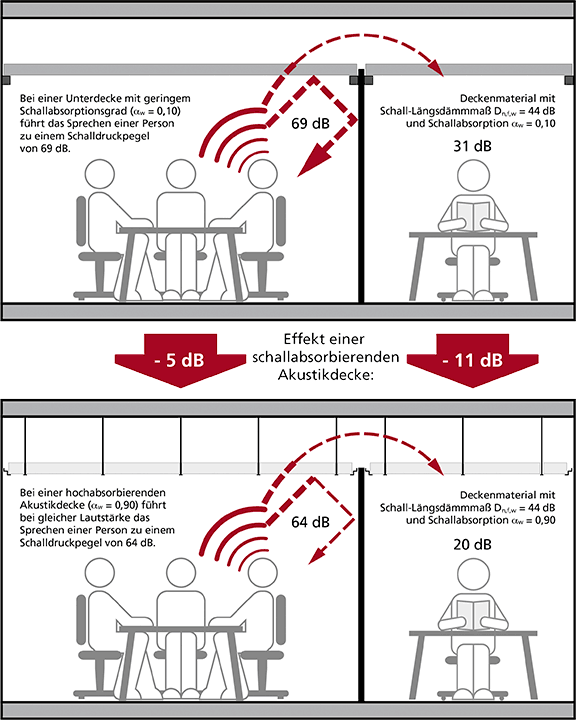 Bei einer Unterdecke mit geringem Schallabsorptionsgrad ($\alpha_w$ = 0,10) führt das Sprechen einer Person zu einem Schalldruckpegel von 69 dB.

69 dB

Deckenmaterial mit Schall-Längsdämmmaß $D_{n,f,w}$ = 44 dB und Schallabsorption $\alpha_w$ = 0,10

31 dB

- 5 dB

Effekt einer schallabsorbierenden Akustikdecke:

- 11 dB

Bei einer hochabsorbierenden Akustikdecke ($\alpha_w$ = 0,90) führt bei gleicher Lautstärke das Sprechen einer Person zu einem Schalldruckpegel von 64 dB.

64 dB

Deckenmaterial mit Schall-Längsdämmmaß $D_{n,f,w}$ = 44 dB und Schallabsorption $\alpha_w$ = 0,90

20 dB