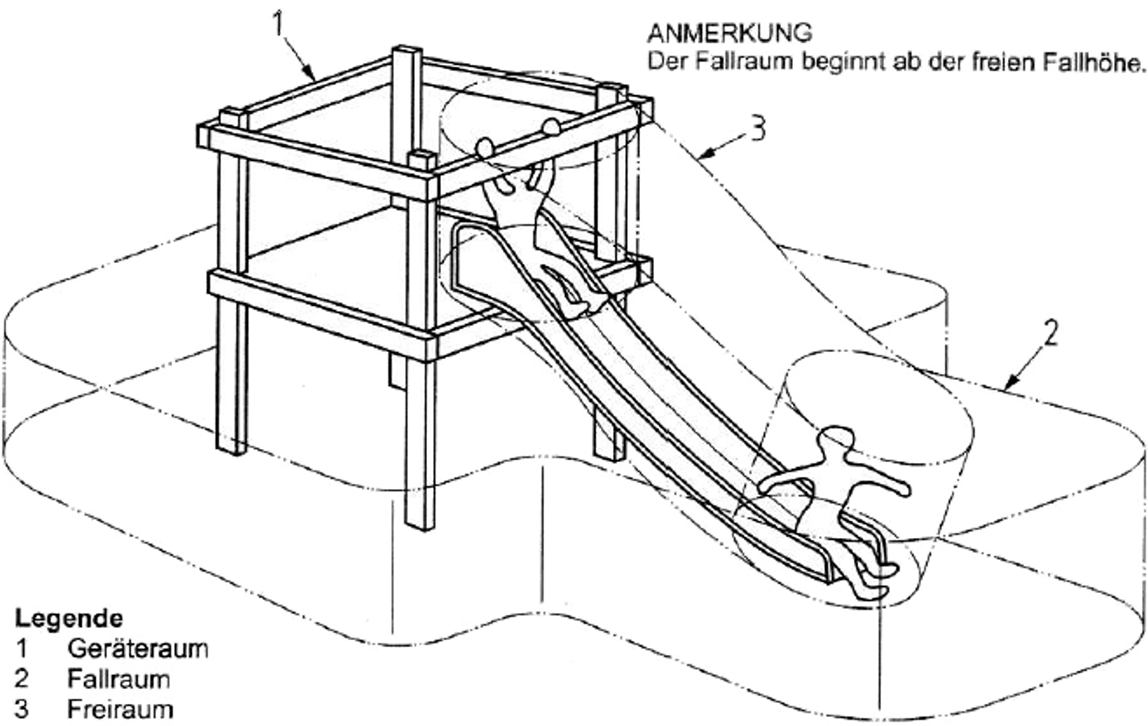 1

ANMERKUNG
Der Fallraum beginnt ab der freien Fallhöhe.

3

2

Legende
1 Geräteraum
2 Fallraum
3 Freiraum