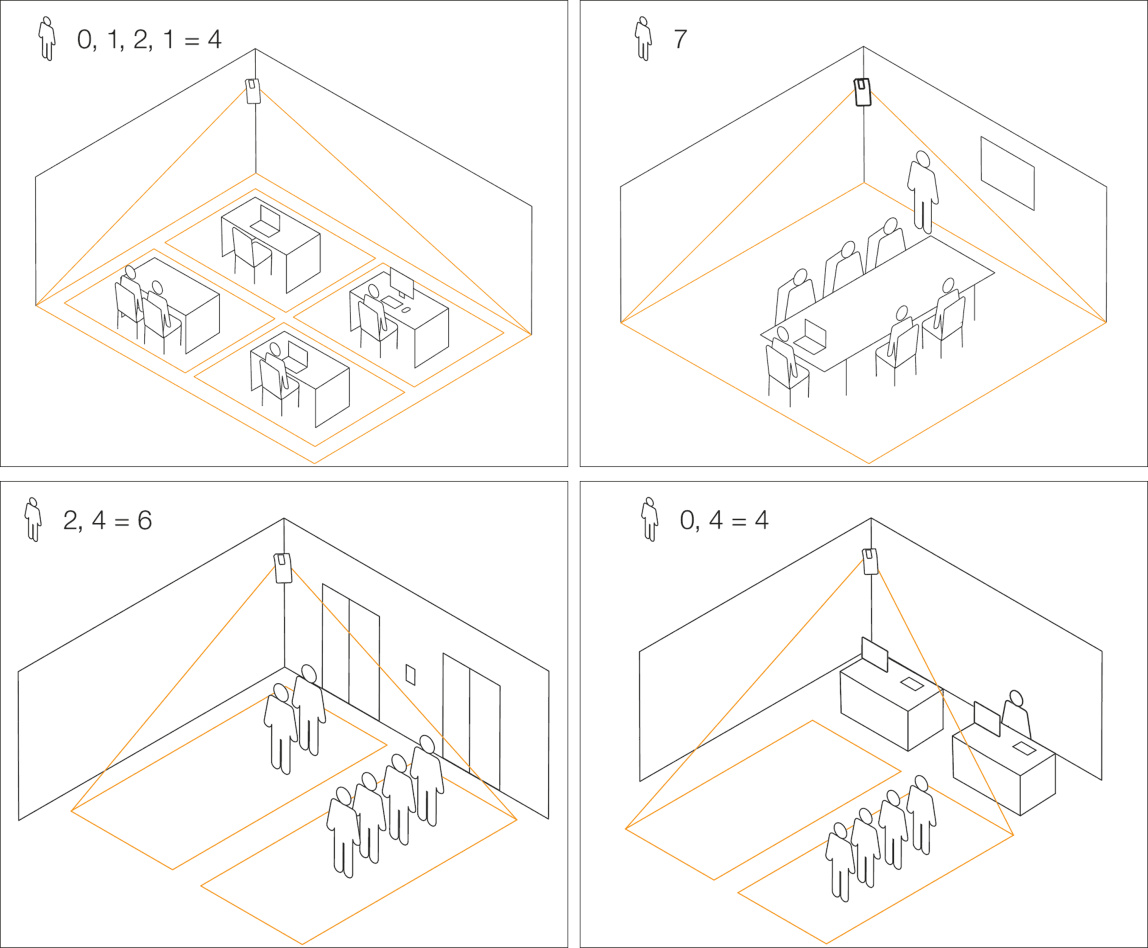 0, 1, 2, 1 = 4

7

2, 4 = 6

0, 4 = 4