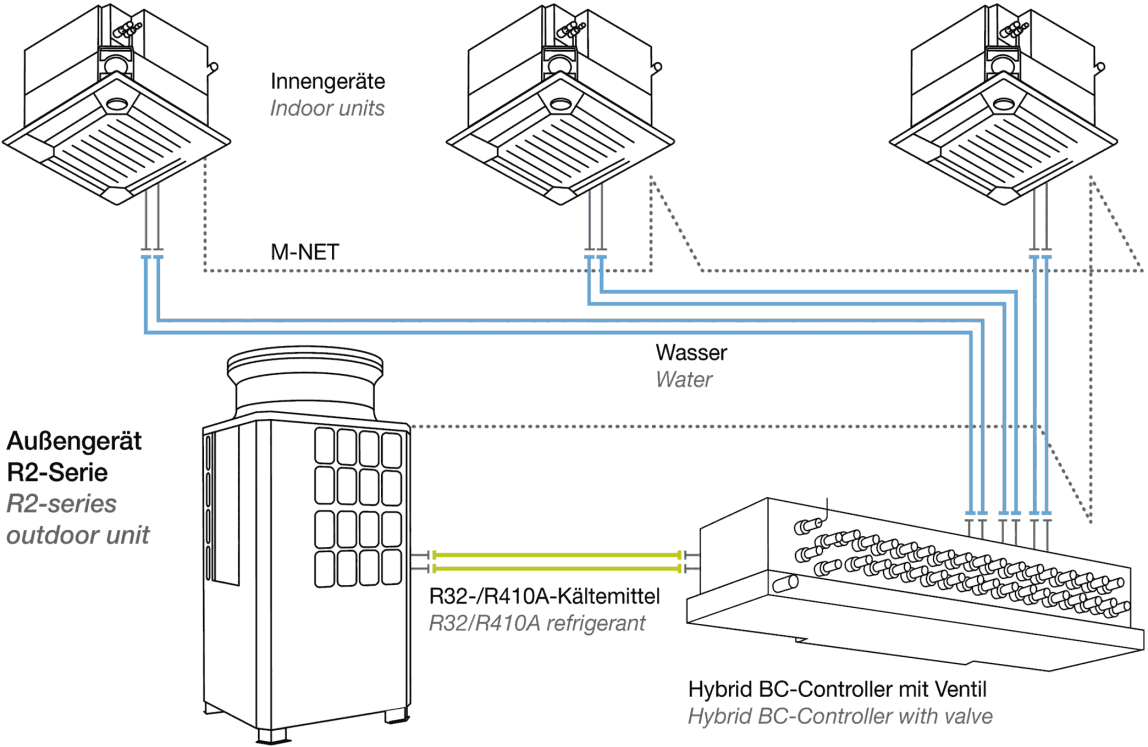 Innengeräte
Indoor units

M-NET

Wasser
Water

Außengerät
R2-Serie
R2-series
outdoor unit

R32-/R410A-Kältemittel
R32/R410A refrigerant

Hybrid BC-Controller mit Ventil
Hybrid BC-Controller with valve