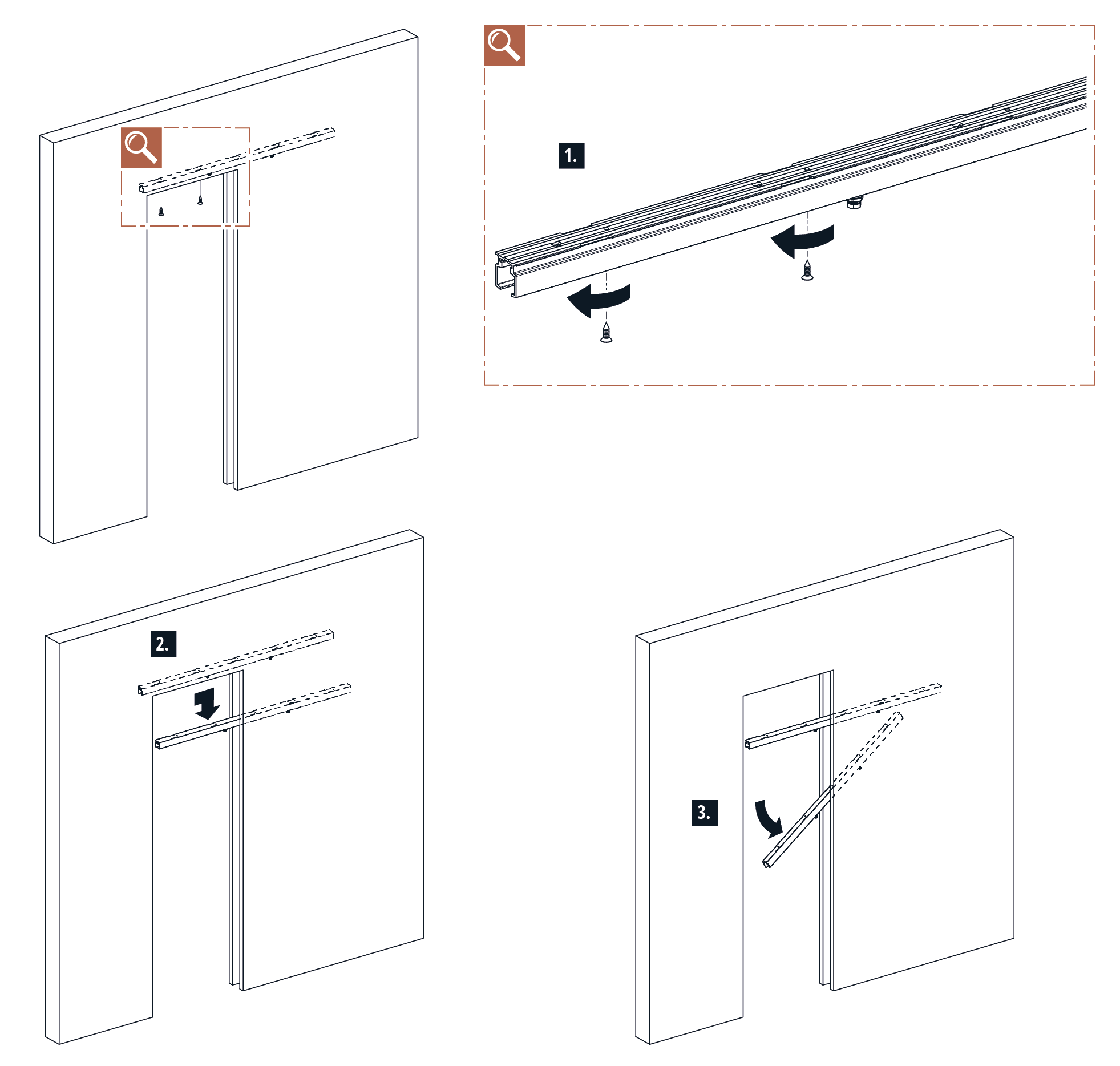 1.

2.

3.