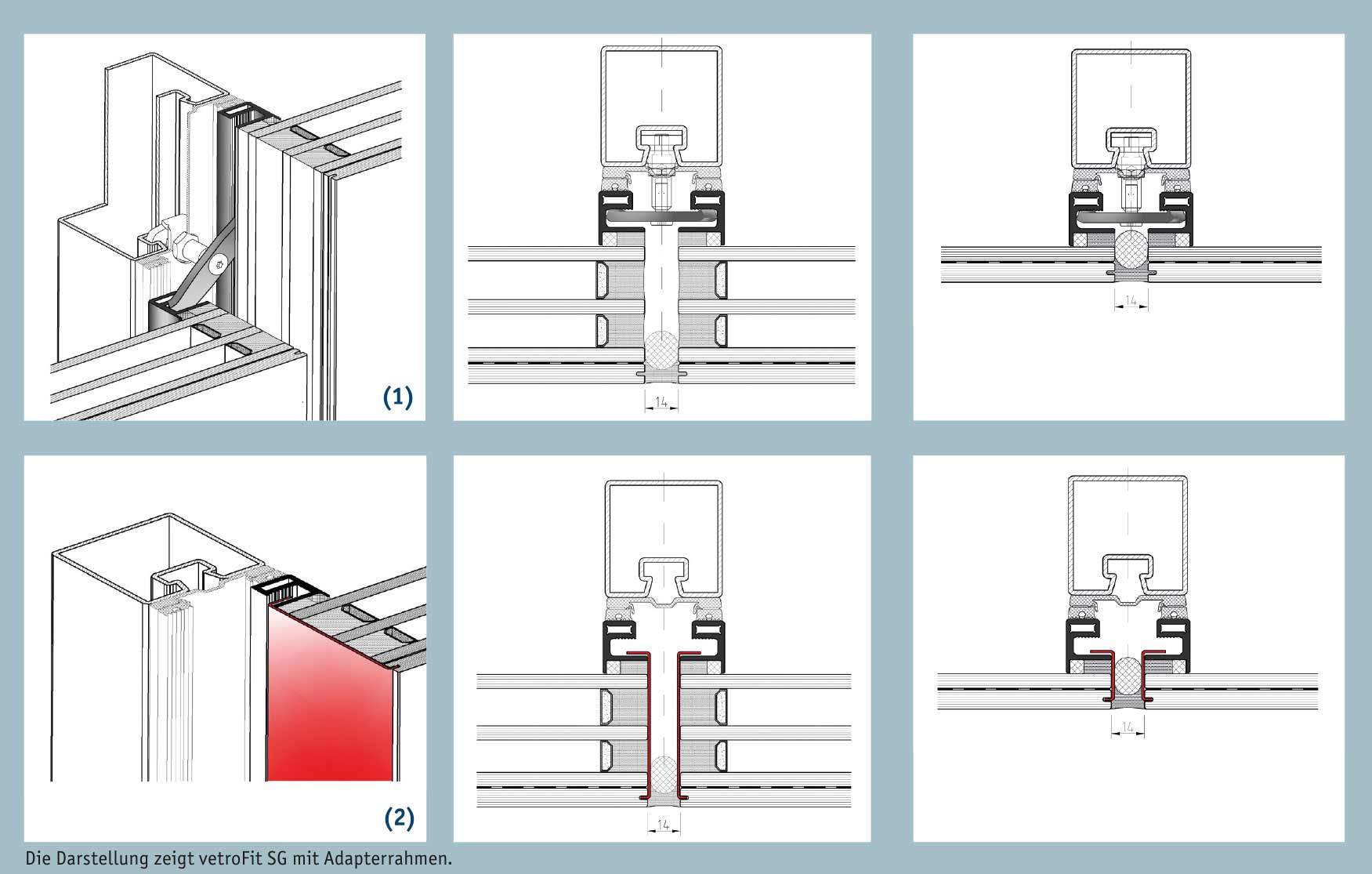 (1)

14

14

(2)

14

14

Die Darstellung zeigt vetroFit SG mit Adapterrahmen.