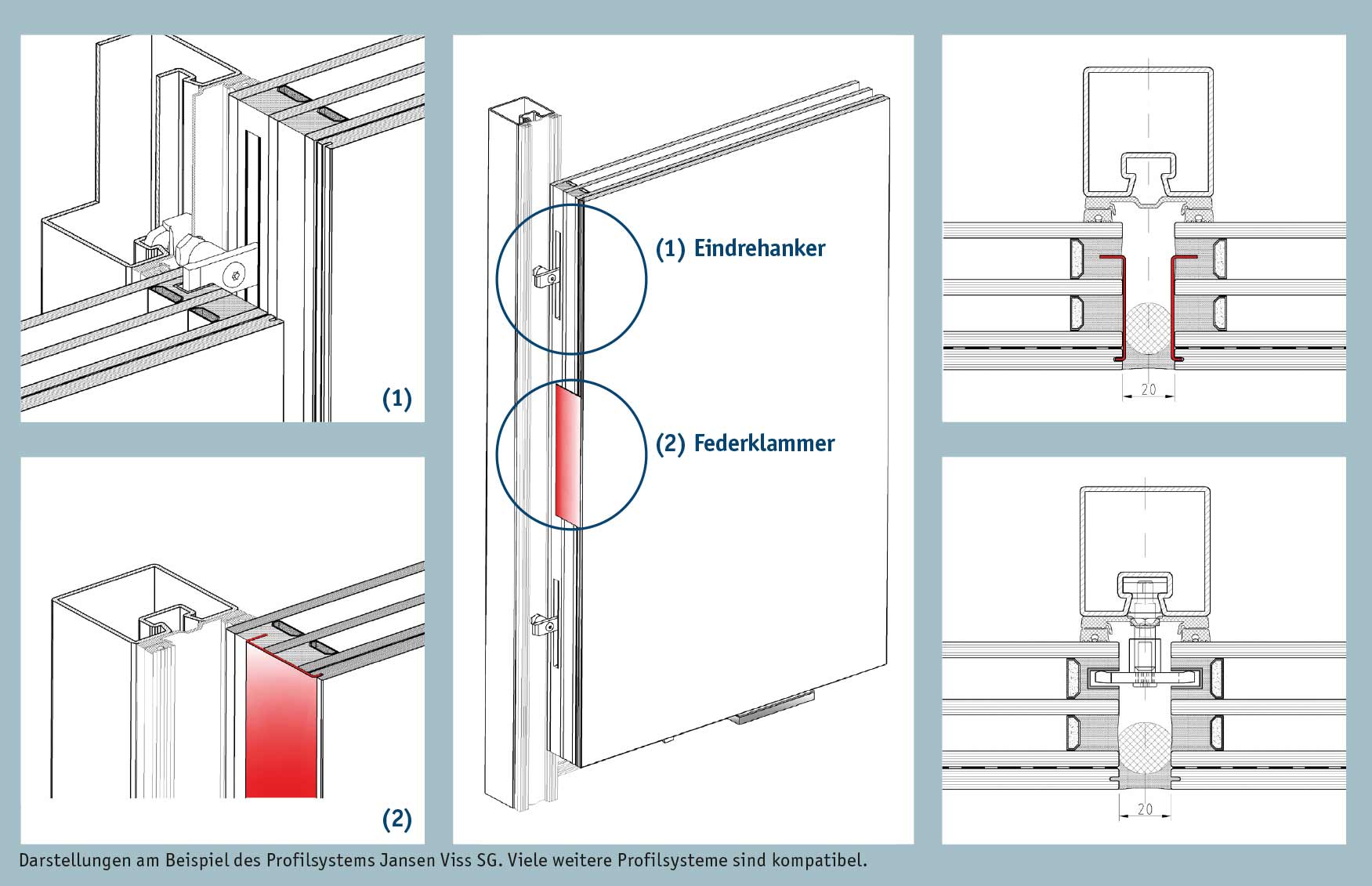 (1)

(2)

(1) Eindrehanker

(2) Federklammer

20

20

Darstellungen am Beispiel des Profilsystems Jansen Viss SG. Viele weitere Profilsysteme sind kompatibel.