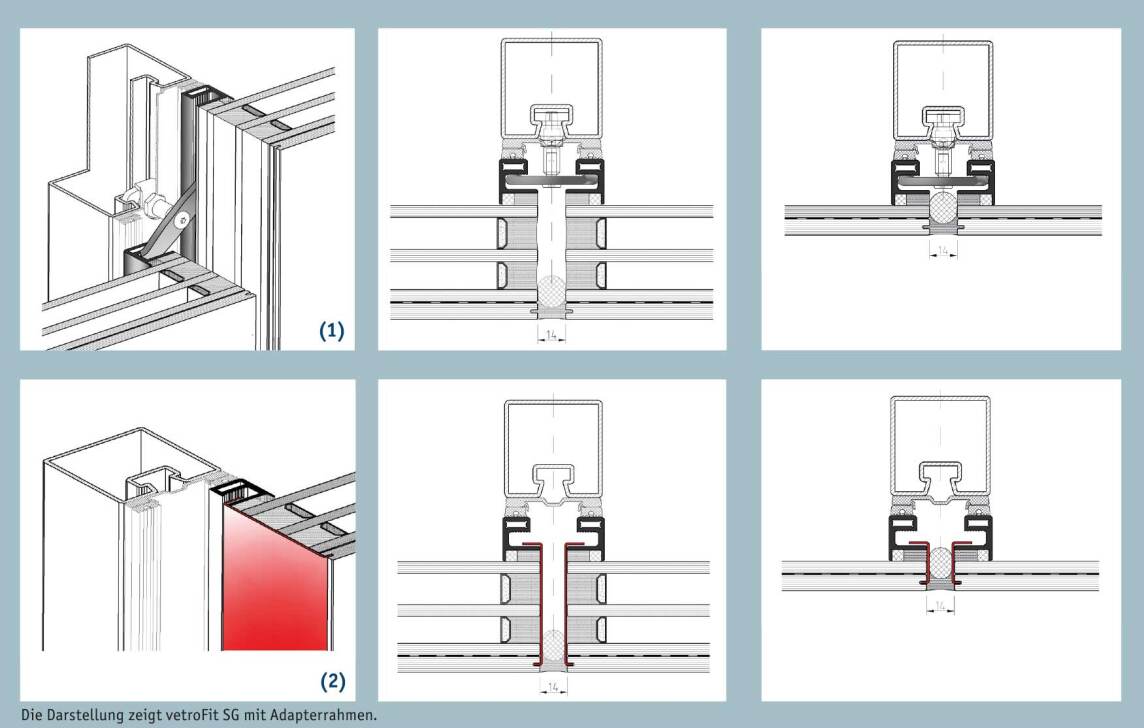 (1)

14

14

(2)

14

14

Die Darstellung zeigt vetroFit SG mit Adapterrahmen.