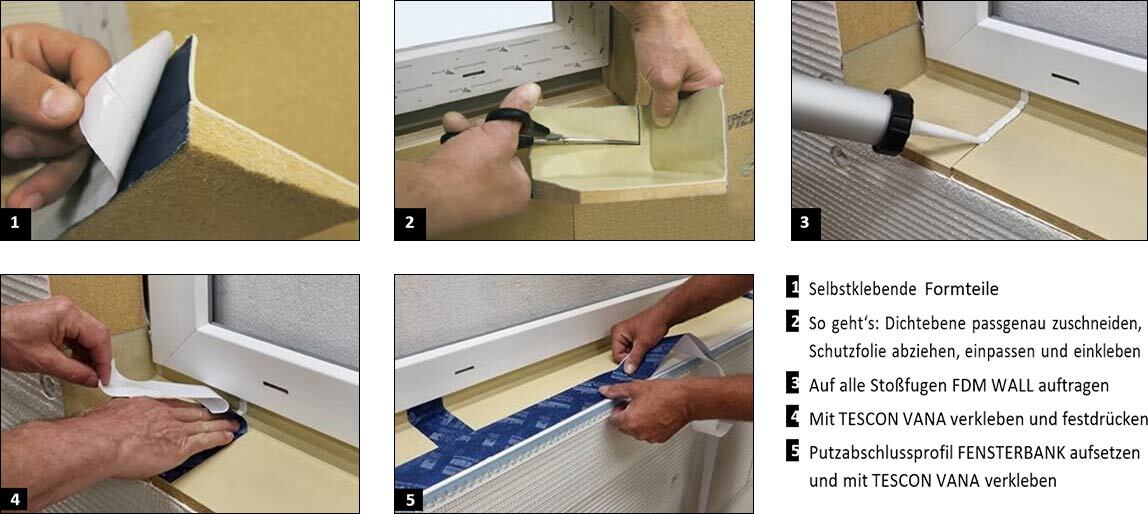 1

2

3

4

5

1 Selbstklebende Formteile

2 So geht's: Dichtebene passgenau zuschneiden, Schutzfolie abziehen, einpassen und einkleben

3 Auf alle Stoßfugen FDM WALL auftragen

4 Mit TESCON VANA verkleben und festdrücken

5 Putzabschlussprofil FENSTERBANK aufsetzen und mit TESCON VANA verkleben